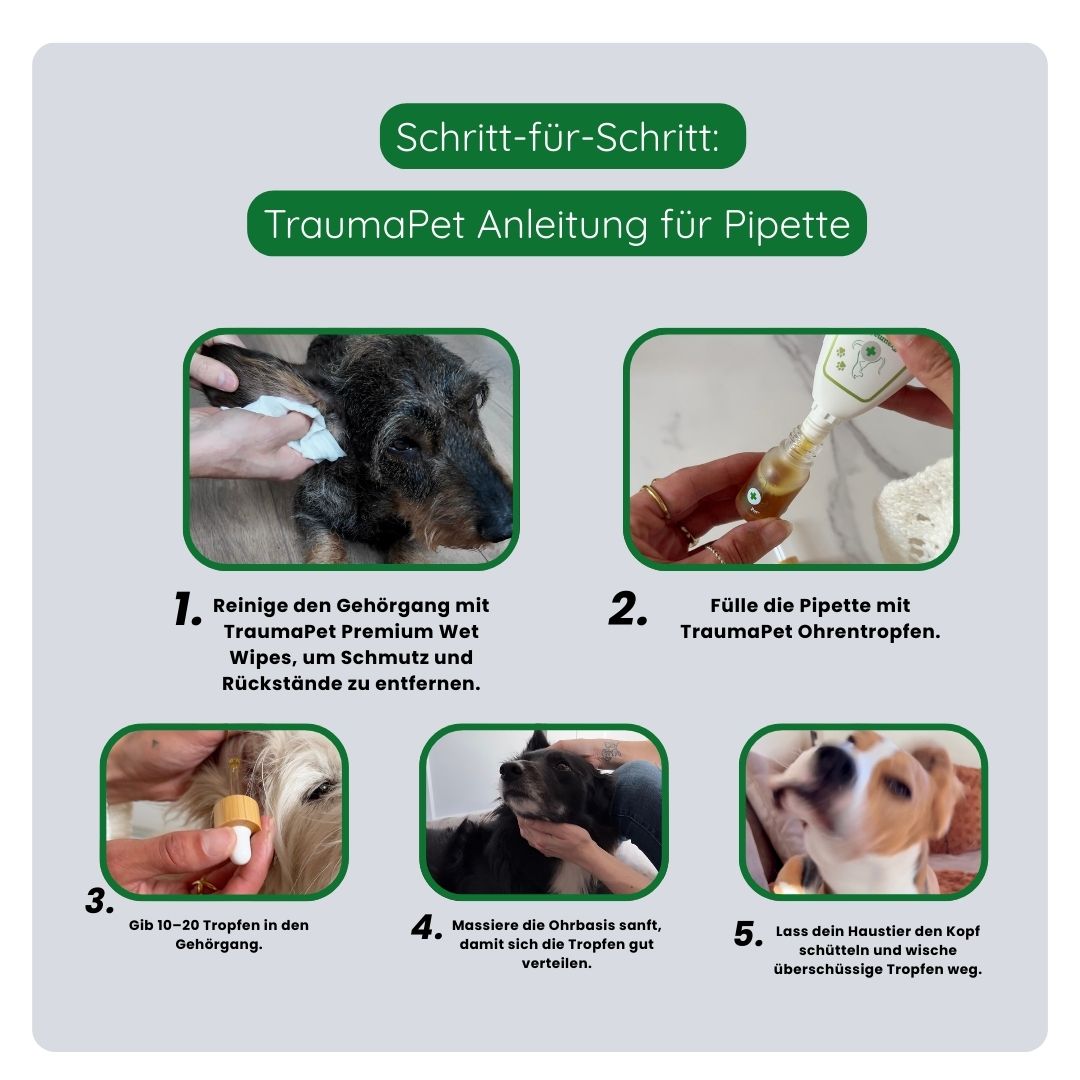 Schritt-für-Schritt:

TraumaPet Anleitung für Pipette

1. Reinige den Gehörgang mit TraumaPet Premium Wet Wipes, um Schmutz und Rückstände zu entfernen.

2. Fülle die Pipette mit TraumaPet Ohrentropfen.

3. Gib 10–20 Tropfen in den Gehörgang.

4. Massiere die Ohrbasis sanft, damit sich die Tropfen gut verteilen.

5. Lass dein Haustier den Kopf schütteln und wische überschüssige Tropfen weg.