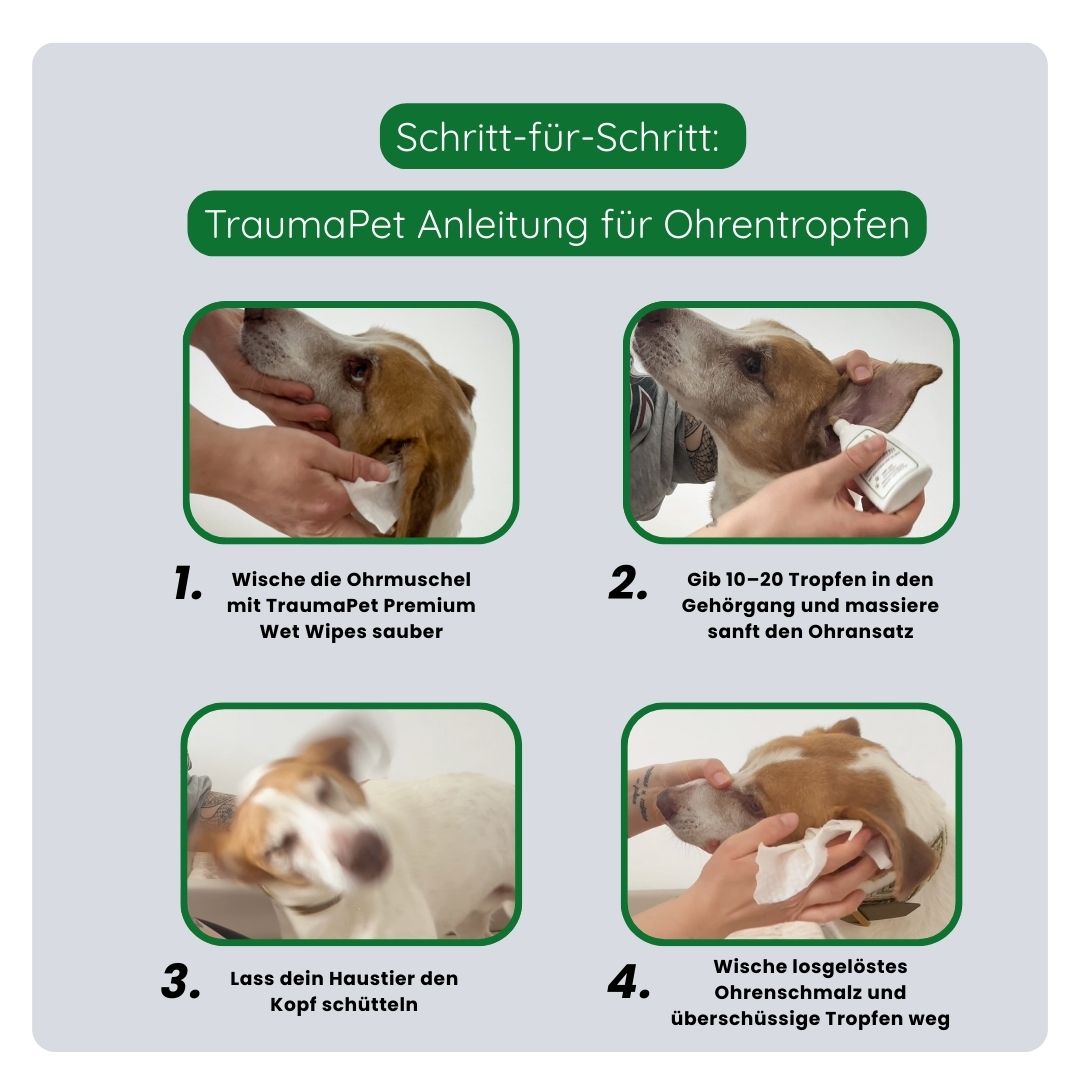 Schritt-für-Schritt:

TraumaPet Anleitung für Ohrentropfen

1. Wische die Ohrmuschel mit TraumaPet Premium Wet Wipes sauber

2. Gib 10–20 Tropfen in den Gehörgang und massiere sanft den Ohransatz

3. Lass dein Haustier den Kopf schütteln

4. Wische losgelöstes Ohrenschmalz und überschüssige Tropfen weg