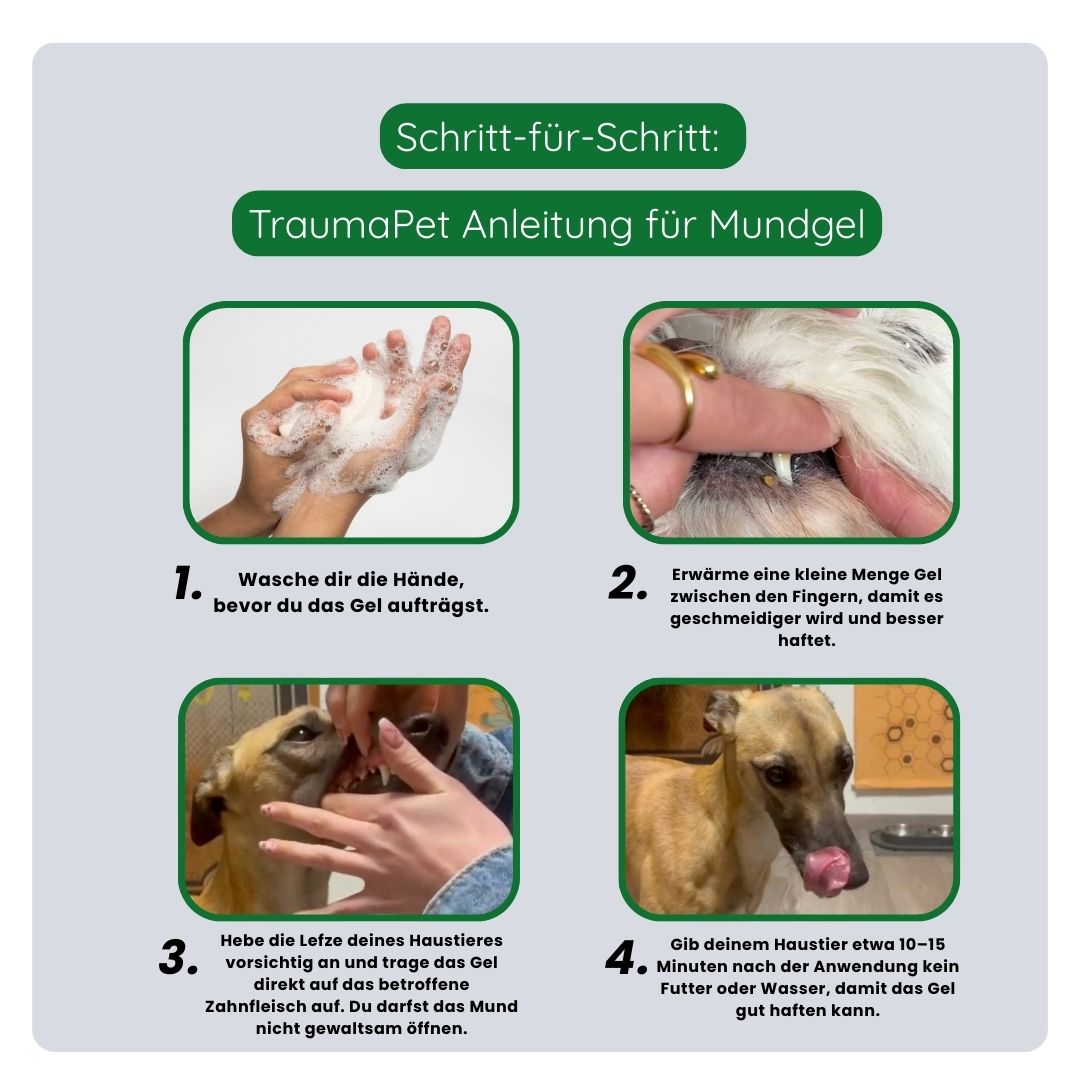 Schritt-für-Schritt:

TraumaPet Anleitung für Mundgel

1. Wasche dir die Hände, bevor du das Gel aufträgst.

2. Erwärme eine kleine Menge Gel zwischen den Fingern, damit es geschmeidiger wird und besser haftet.

3. Hebe die Lefze deines Haustieres vorsichtig an und trage das Gel direkt auf das betroffene Zahnfleisch auf. Du darfst das Mund nicht gewaltsam öffnen.

4. Gib deinem Haustier etwa 10–15 Minuten nach der Anwendung kein Futter oder Wasser, damit das Gel gut haften kann.