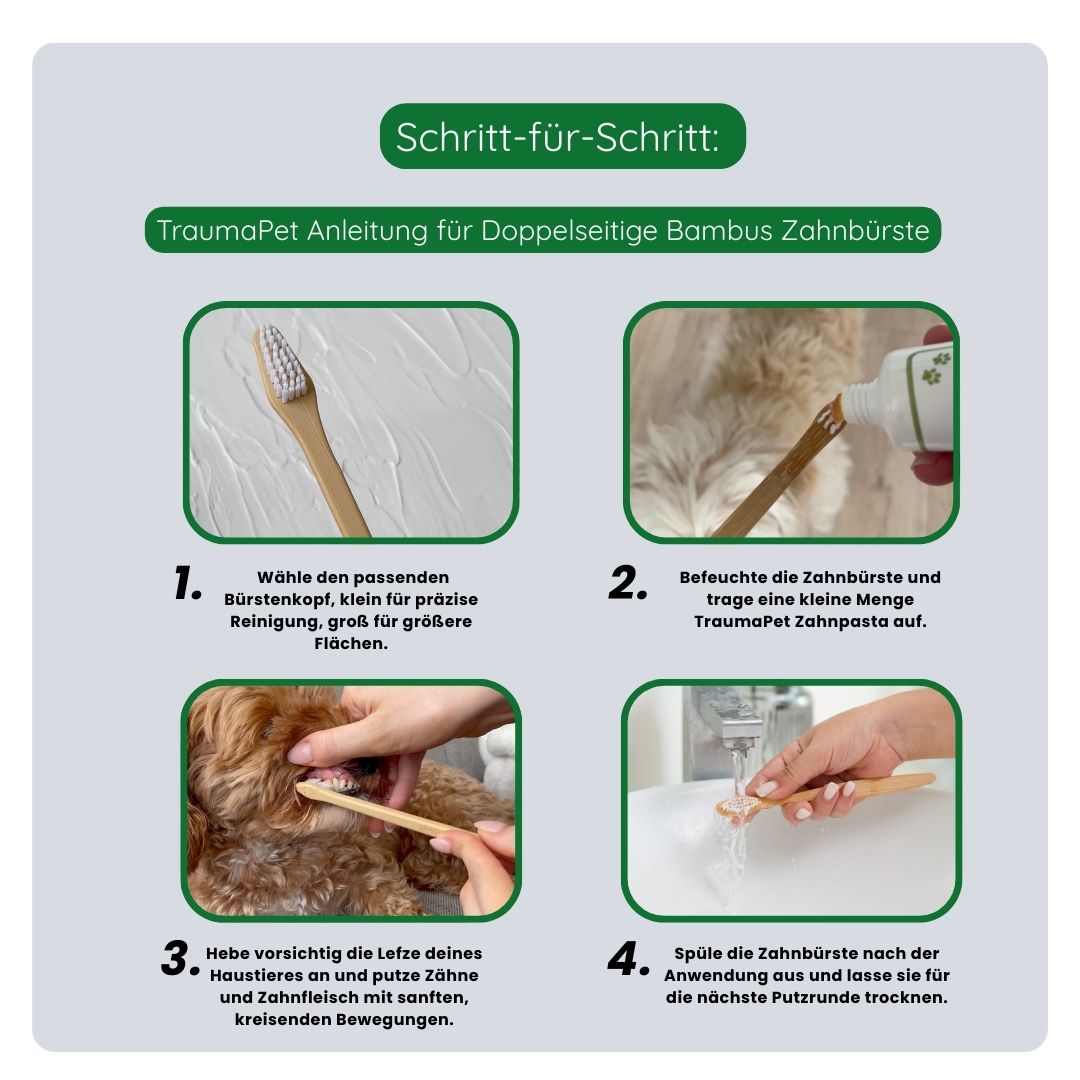 Schritt-für-Schritt:

TraumaPet Anleitung für Doppelseitige Bambus Zahnbürste

1. Wähle den passenden Bürstenkopf, klein für präzise Reinigung, groß für größere Flächen.

2. Befeuchte die Zahnbürste und trage eine kleine Menge TraumaPet Zahnpasta auf.

3. Hebe vorsichtig die Lefze deines Haustieres an und putze Zähne und Zahnfleisch mit sanften, kreisenden Bewegungen.

4. Spüle die Zahnbürste nach der Anwendung aus und lasse sie für die nächste Putzrunde trocknen.