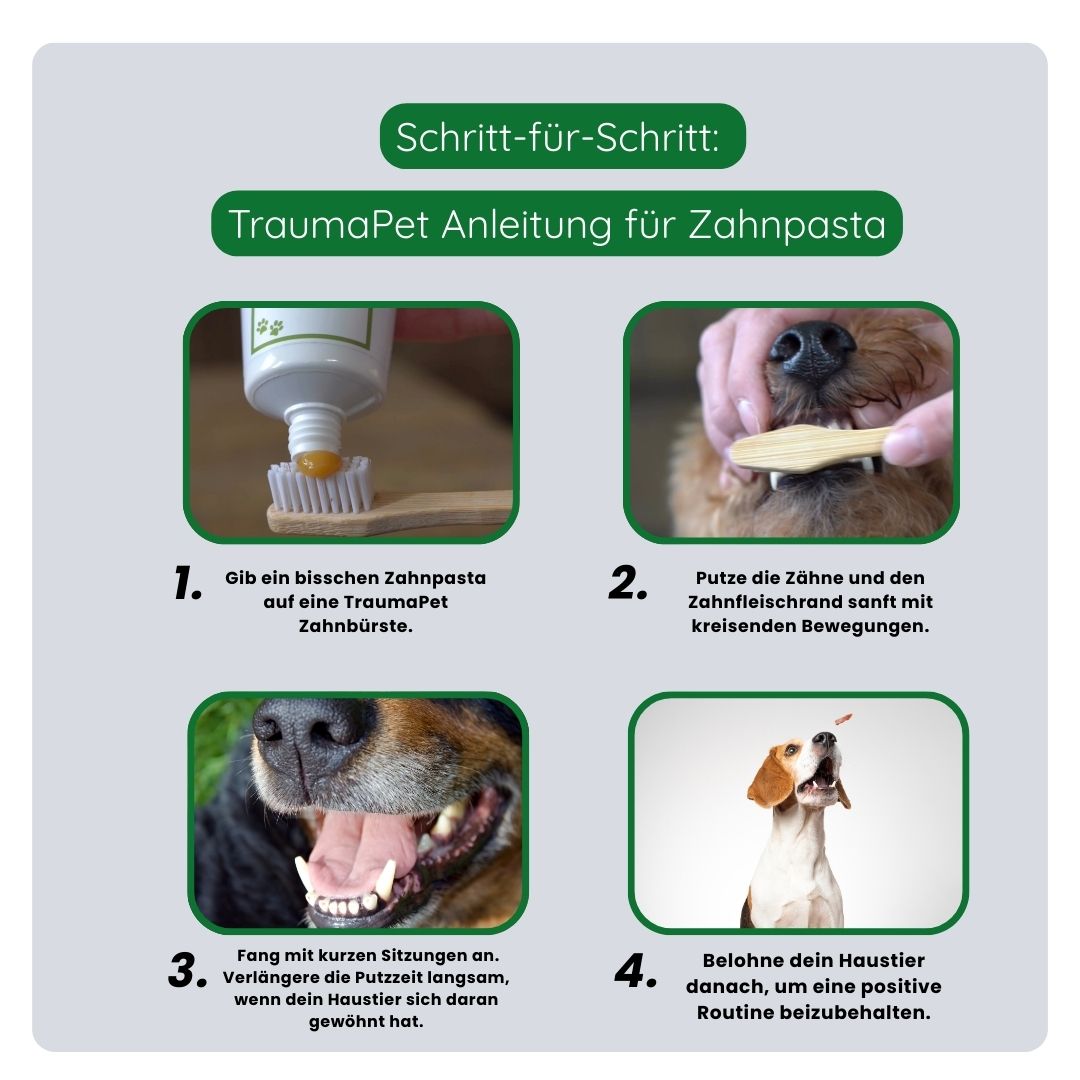 Schritt-für-Schritt:

TraumaPet Anleitung für Zahnpasta

1. Gib ein bisschen Zahnpasta auf eine TraumaPet Zahnbürste.

2. Putze die Zähne und den Zahnfleischrand sanft mit kreisenden Bewegungen.

3. Fang mit kurzen Sitzungen an. Verlängere die Putzzeit langsam, wenn dein Haustier sich daran gewöhnt hat.

4. Belohne dein Haustier danach, um eine positive Routine beizubehalten.