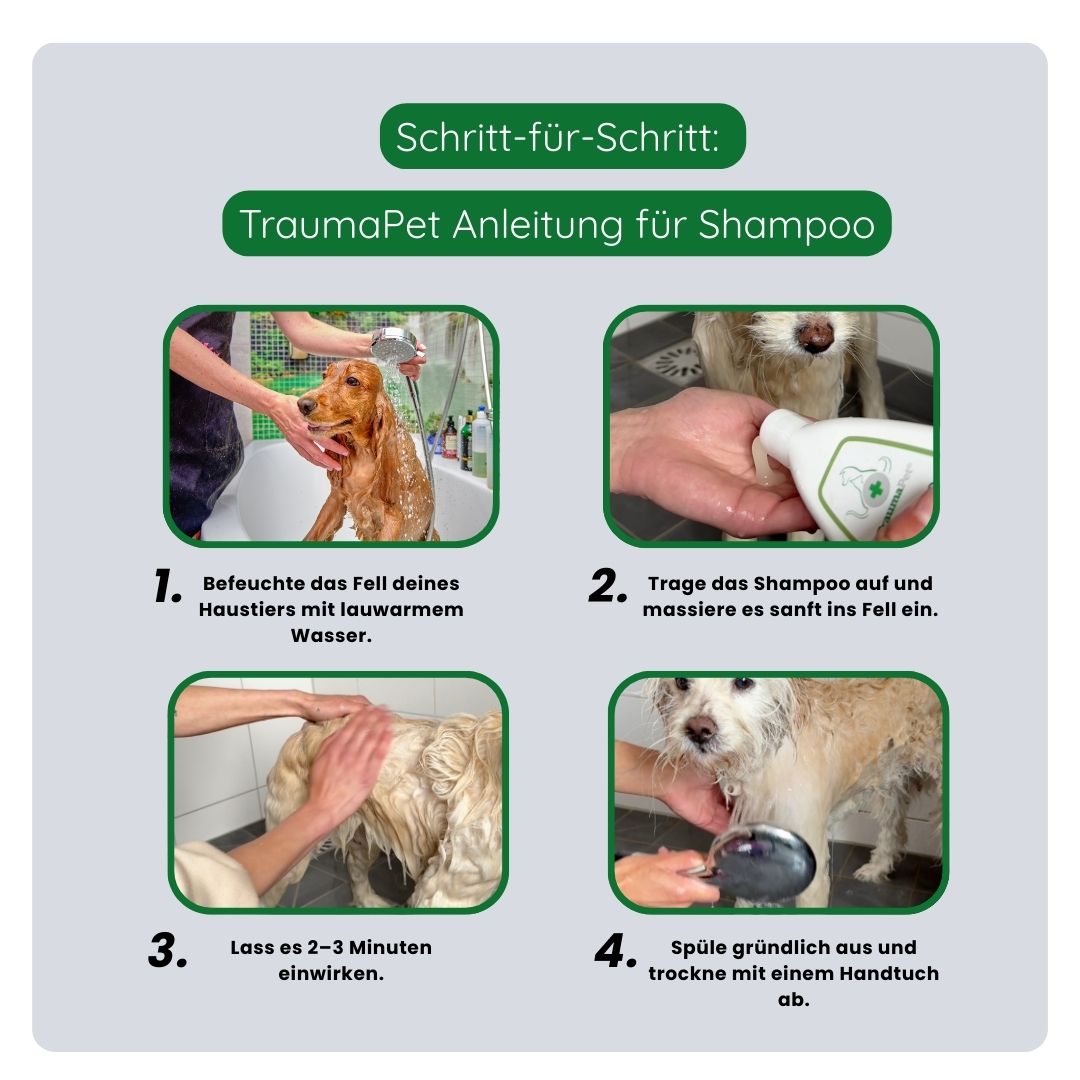 Schritt-für-Schritt:

TraumaPet Anleitung für Shampoo

TraumaPet

1. Befeuchte das Fell deines Haustiers mit lauwarmem Wasser.

2. Trage das Shampoo auf und massiere es sanft ins Fell ein.

3. Lass es 2–3 Minuten einwirken.

4. Spüle gründlich aus und trockne mit einem Handtuch ab.