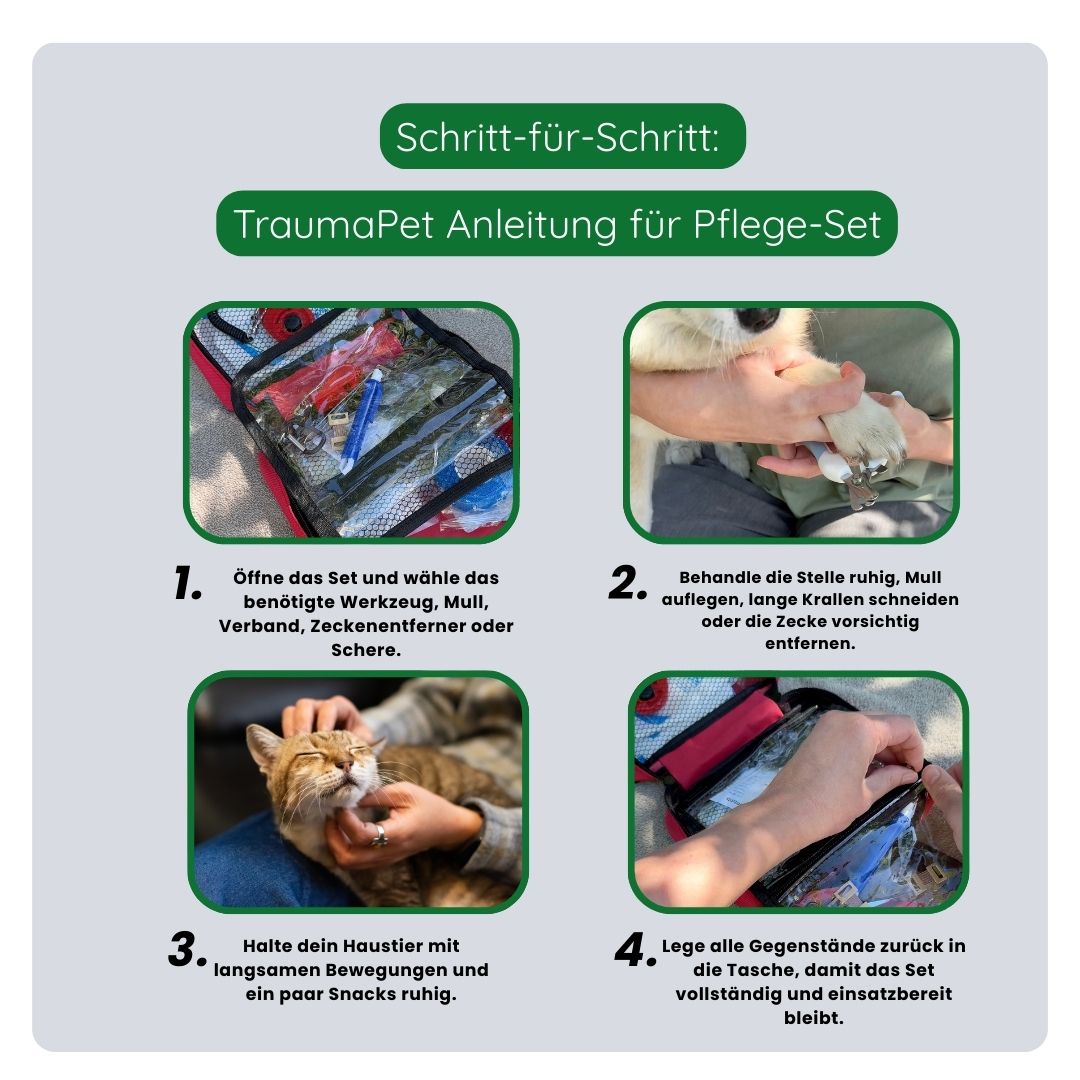 Schritt-für-Schritt:

TraumaPet Anleitung für Pflege-Set

1. Öffne das Set und wähle das benötigte Werkzeug, Mull, Verband, Zeckenentferner oder Schere.

2. Behandle die Stelle ruhig, Mull auflegen, lange Krallen schneiden oder die Zecke vorsichtig entfernen.

3. Halte dein Haustier mit langsamen Bewegungen und ein paar Snacks ruhig.

4. Lege alle Gegenstände zurück in die Tasche, damit das Set vollständig und einsatzbereit bleibt.