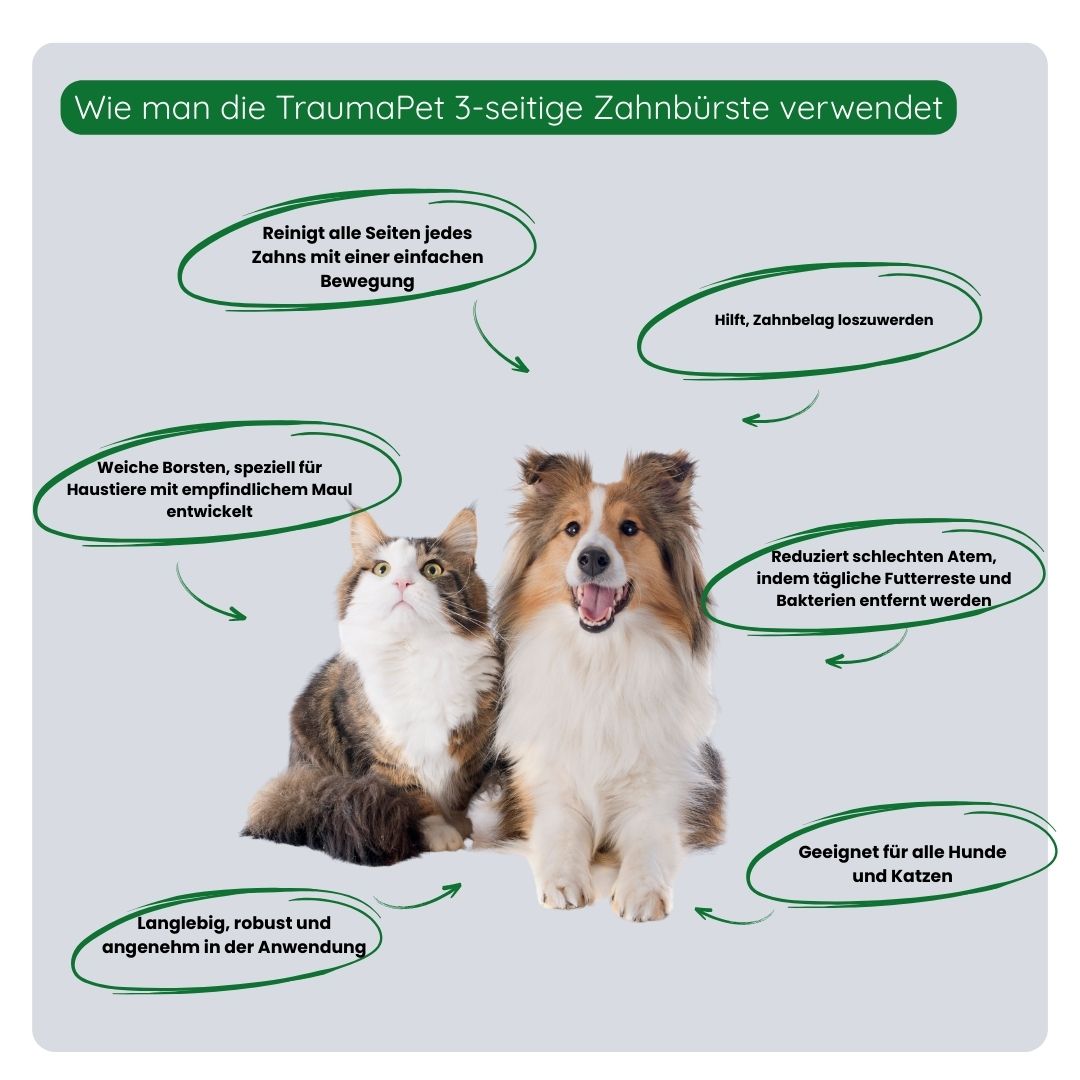 Wie man die TraumaPet 3-seitige Zahnbürste verwendet

Reinigt alle Seiten jedes Zahns mit einer einfachen Bewegung

Hilft, Zahnbelag loszuwerden

Weiche Borsten, speziell für Haustiere mit empfindlichem Maul entwickelt

Reduziert schlechten Atem, indem tägliche Futterreste und Bakterien entfernt werden

Geeignet für alle Hunde und Katzen

Langlebig, robust und angenehm in der Anwendung